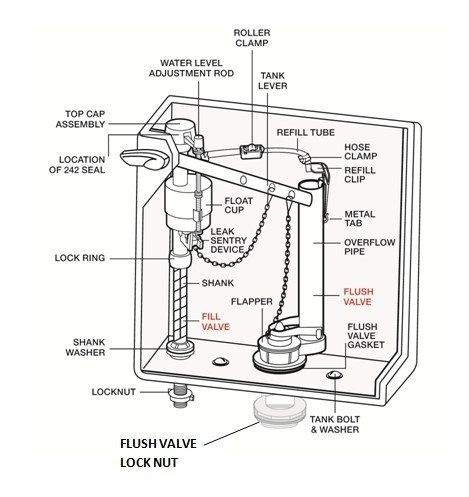 ROLLER CLAMP

WATER LEVEL ADJUSTMENT ROD

TANK LEVER

TOP CAP ASSEMBLY

REFILL TUBE

HOSE CLAMP

LOCATION OF 242 SEAL

REFILL CLIP

FLOAT CUP

METAL TAB

LEAK SENTRY DEVICE

OVERFLOW PIPE

LOCK RING

SHANK

FLUSH VALVE

FLAPPER

FILL VALVE

FLUSH VALVE GASKET

SHANK WASHER

LOCKNUT

TANK BOLT & WASHER

FLUSH VALVE LOCK NUT